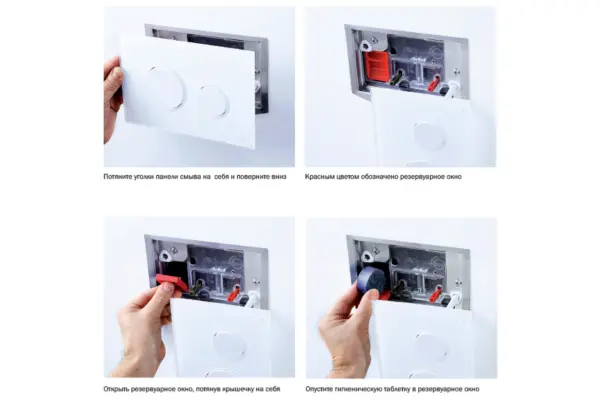 Потяните уголки панели смыва на себя и поверните вниз

Красным цветом обозначено резервуарное окно

Открыть резервуарное окно, потянув крышечку на себя

Опустите гигиеническую таблетку в резервуарное окно